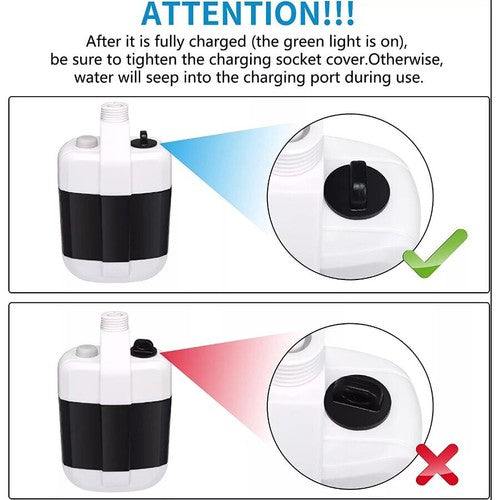 ATTENTION!!!

After it is fully charged (the green light is on), be sure to tighten the charging socket cover.Otherwise, water will seep into the charging port during use.