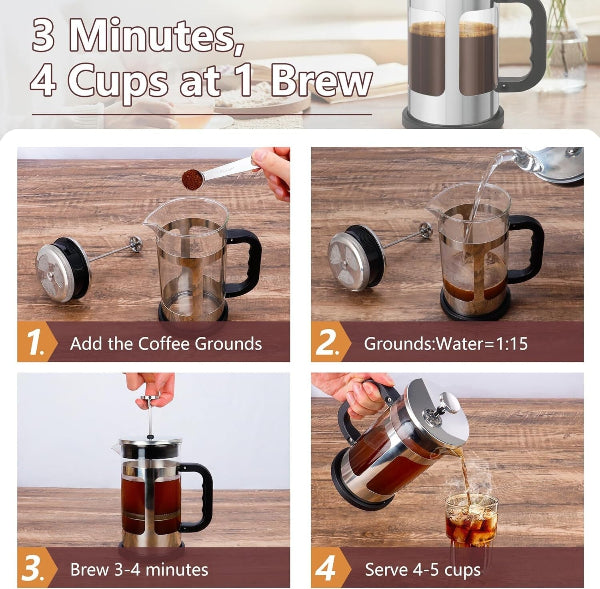 3 Minutes,
4 Cups at 1 Brew

1. Add the Coffee Grounds

2. Grounds:Water=1:15

3. Brew 3-4 minutes

4 Serve 4-5 cups