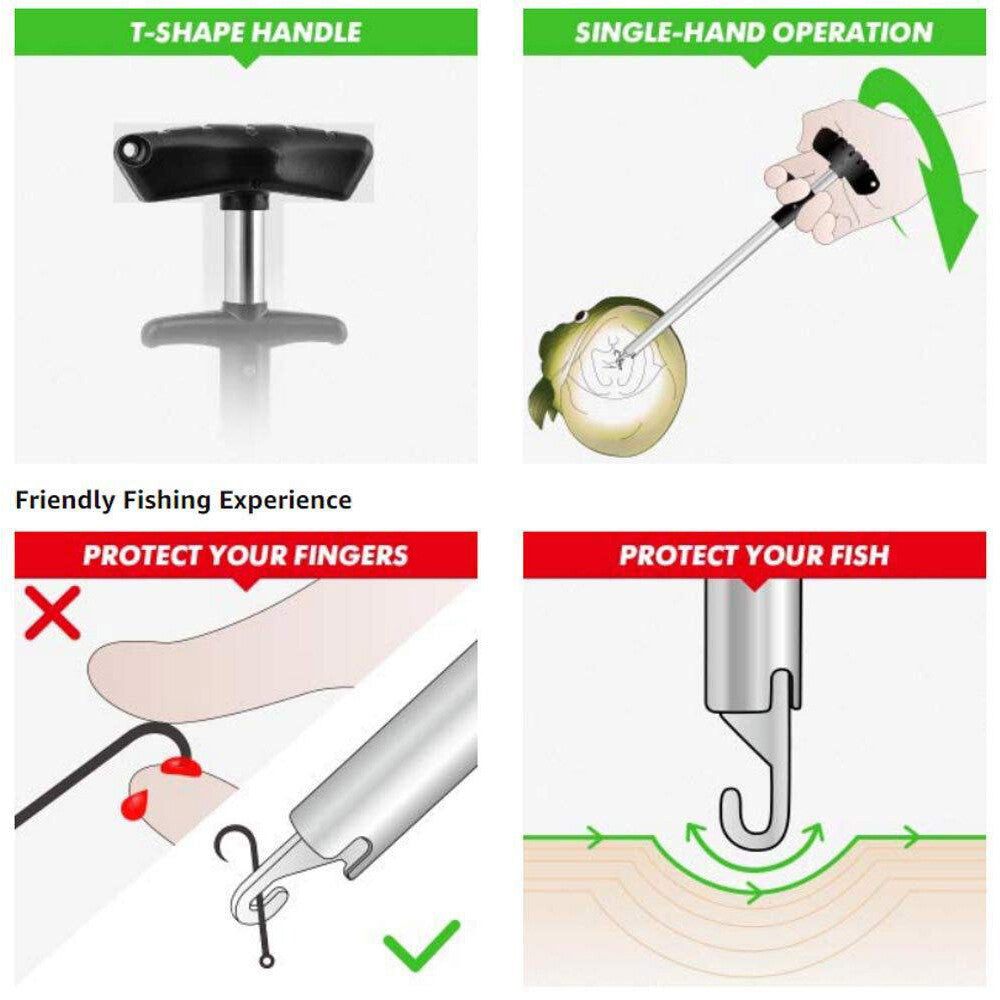 T-SHAPE HANDLE

SINGLE-HAND OPERATION

Friendly Fishing Experience

PROTECT YOUR FINGERS

PROTECT YOUR FISH