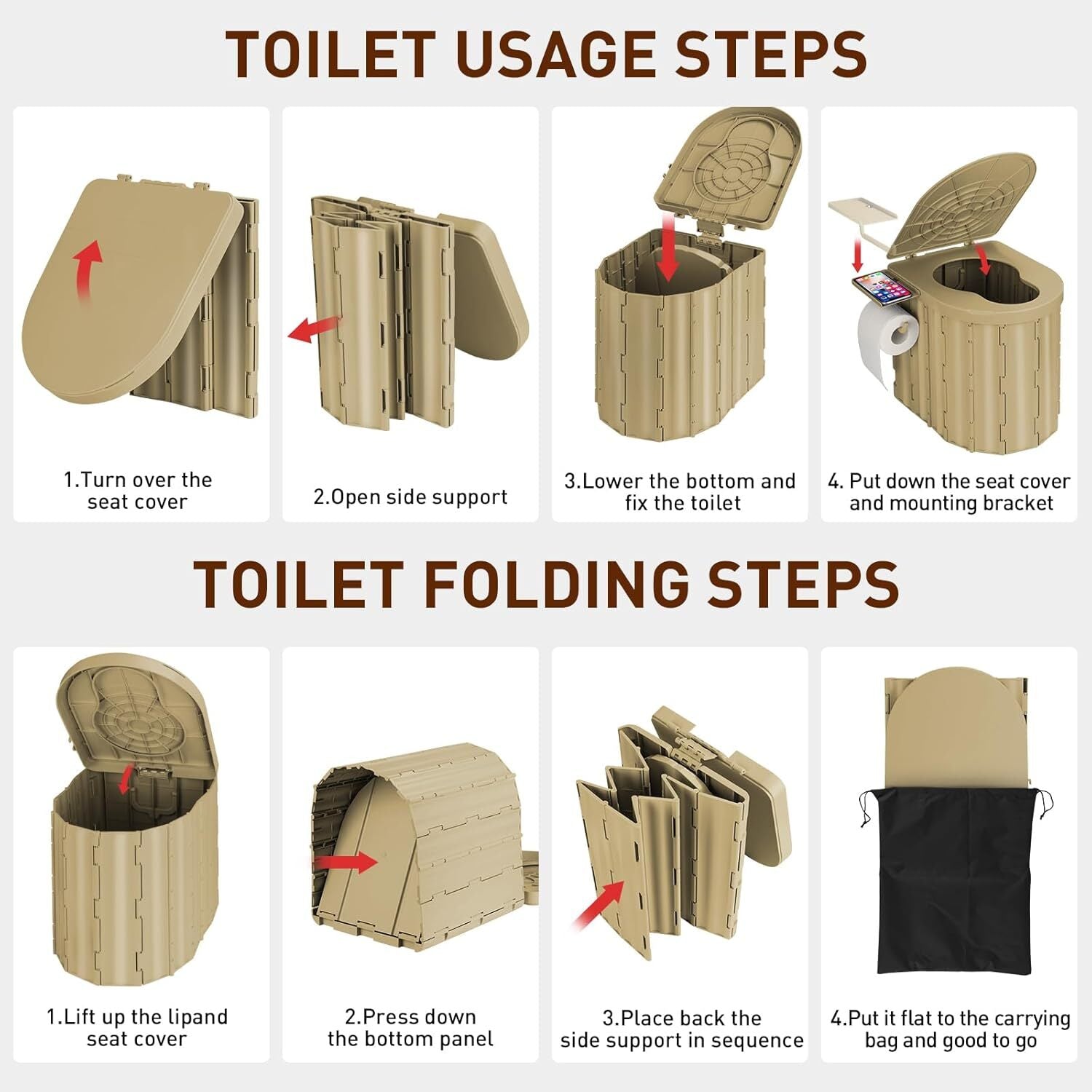 TOILET USAGE STEPS

1.Turn over the seat cover

2.Open side support

3.Lower the bottom and fix the toilet

4. Put down the seat cover and mounting bracket

TOILET FOLDING STEPS

1.Lift up the lipand seat cover

2.Press down the bottom panel

3.Place back the side support in sequence

4.Put it flat to the carrying bag and good to go