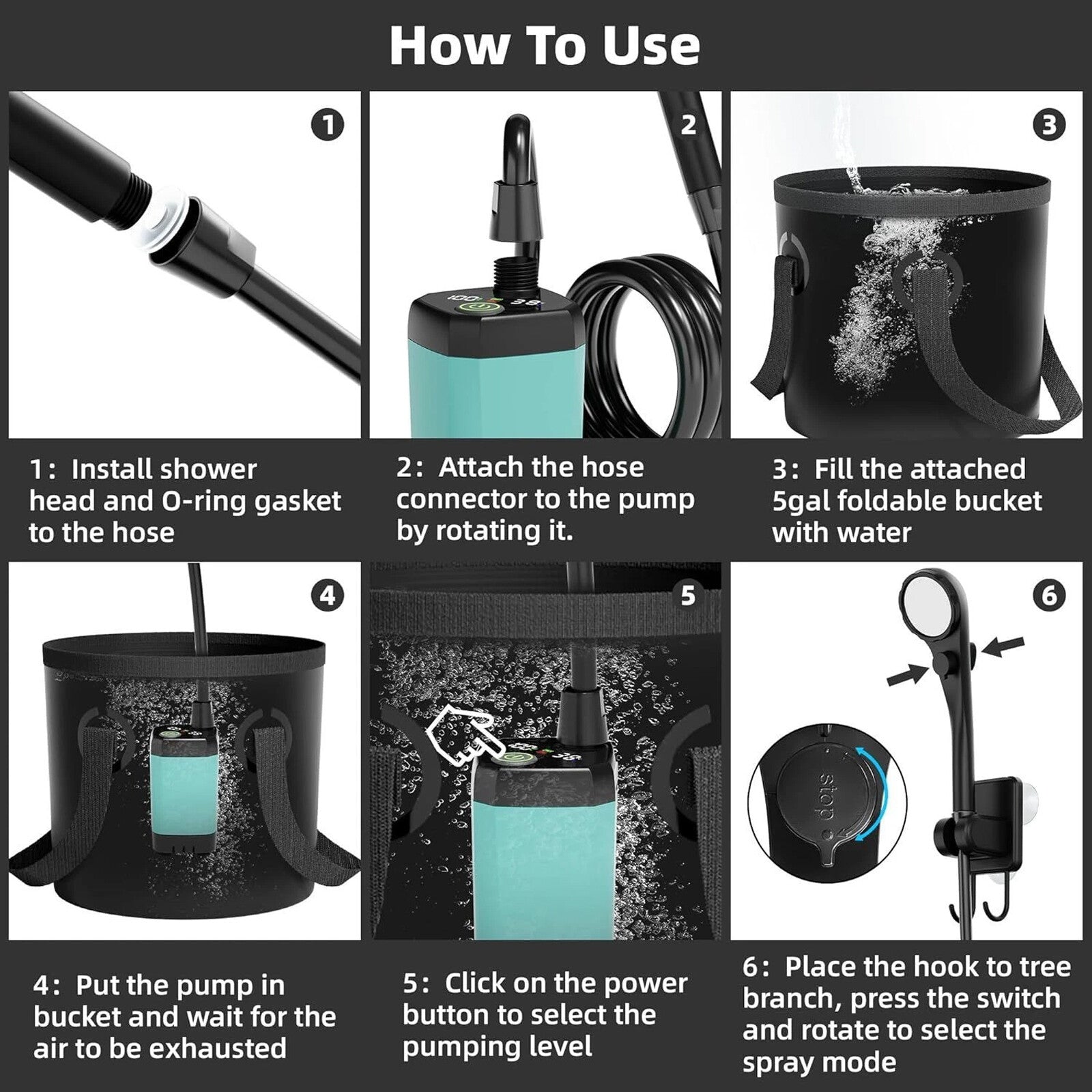 How To Use

1

2

3

1: Install shower head and O-ring gasket to the hose

2: Attach the hose connector to the pump by rotating it.

3: Fill the attached 5gal foldable bucket with water

4

5

6

stop

4: Put the pump in bucket and wait for the air to be exhausted

5: Click on the power button to select the pumping level

6: Place the hook to tree branch, press the switch and rotate to select the spray mode