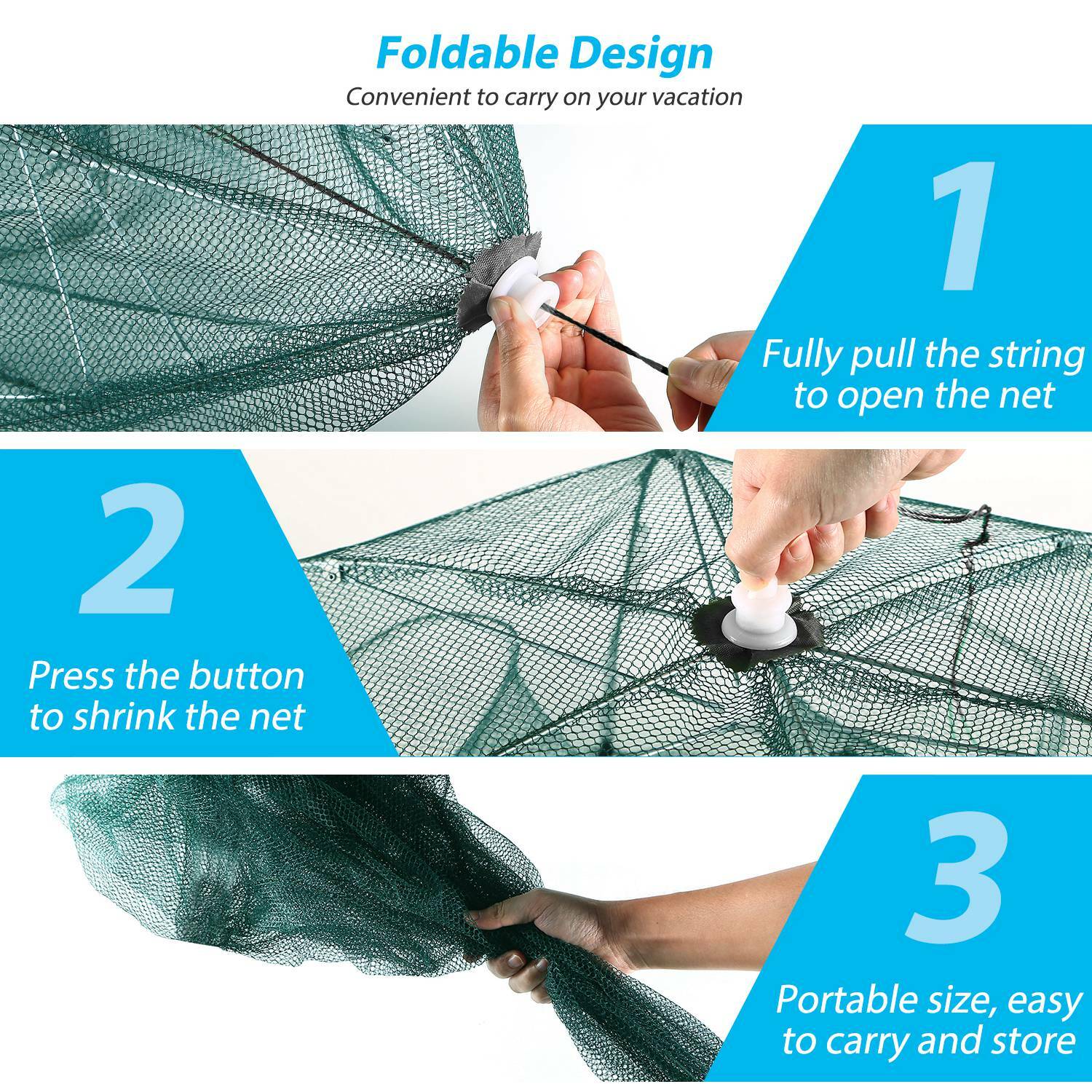 Foldable Design

Convenient to carry on your vacation

1

Fully pull the string to open the net

2

Press the button to shrink the net

3

Portable size, easy to carry and store