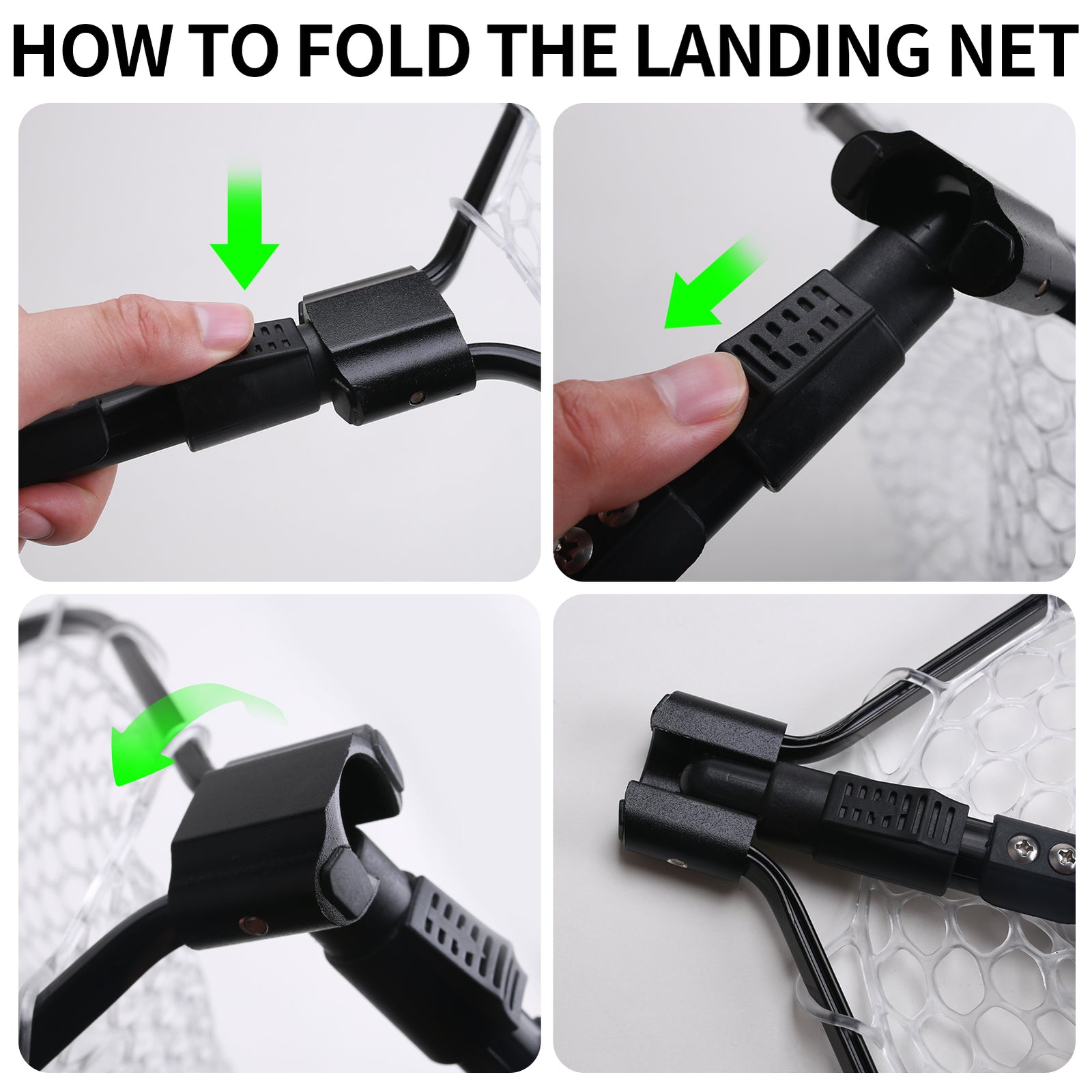 HOW TO FOLD THE LANDING NET