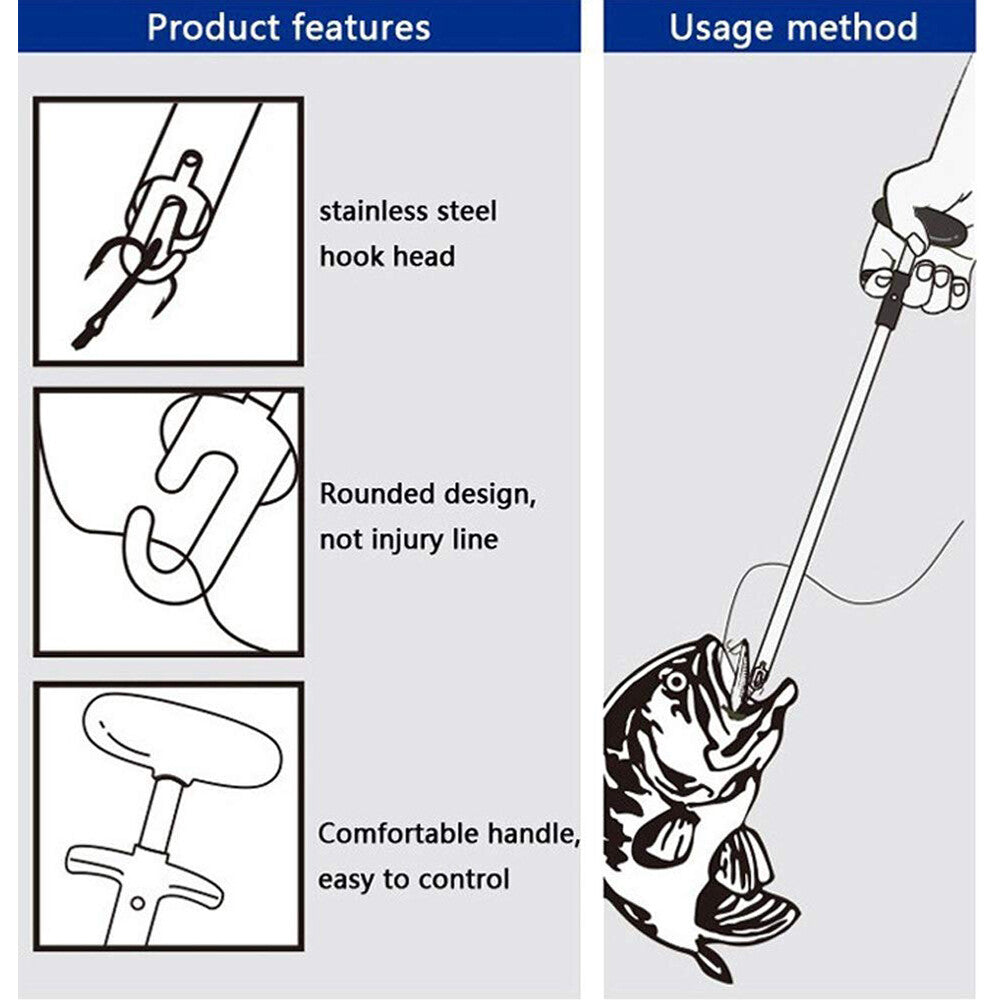 Product features

stainless steel hook head

Rounded design, not injury line

Comfortable handle, easy to control

Usage method