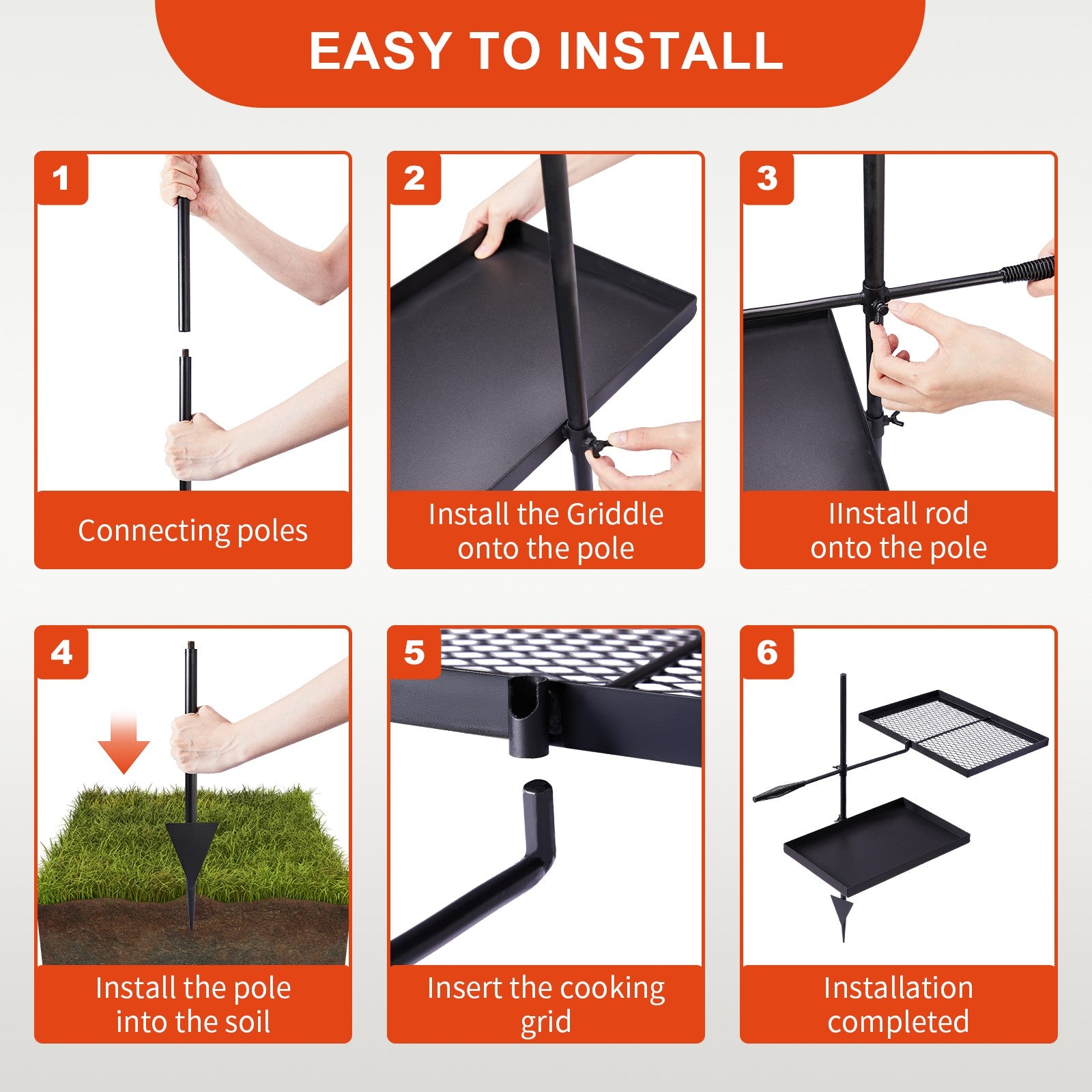 EASY TO INSTALL

1
Connecting poles

2
Install the Griddle onto the pole

3
IInstall rod onto the pole

4
Install the pole into the soil

5
Insert the cooking grid

6
Installation completed