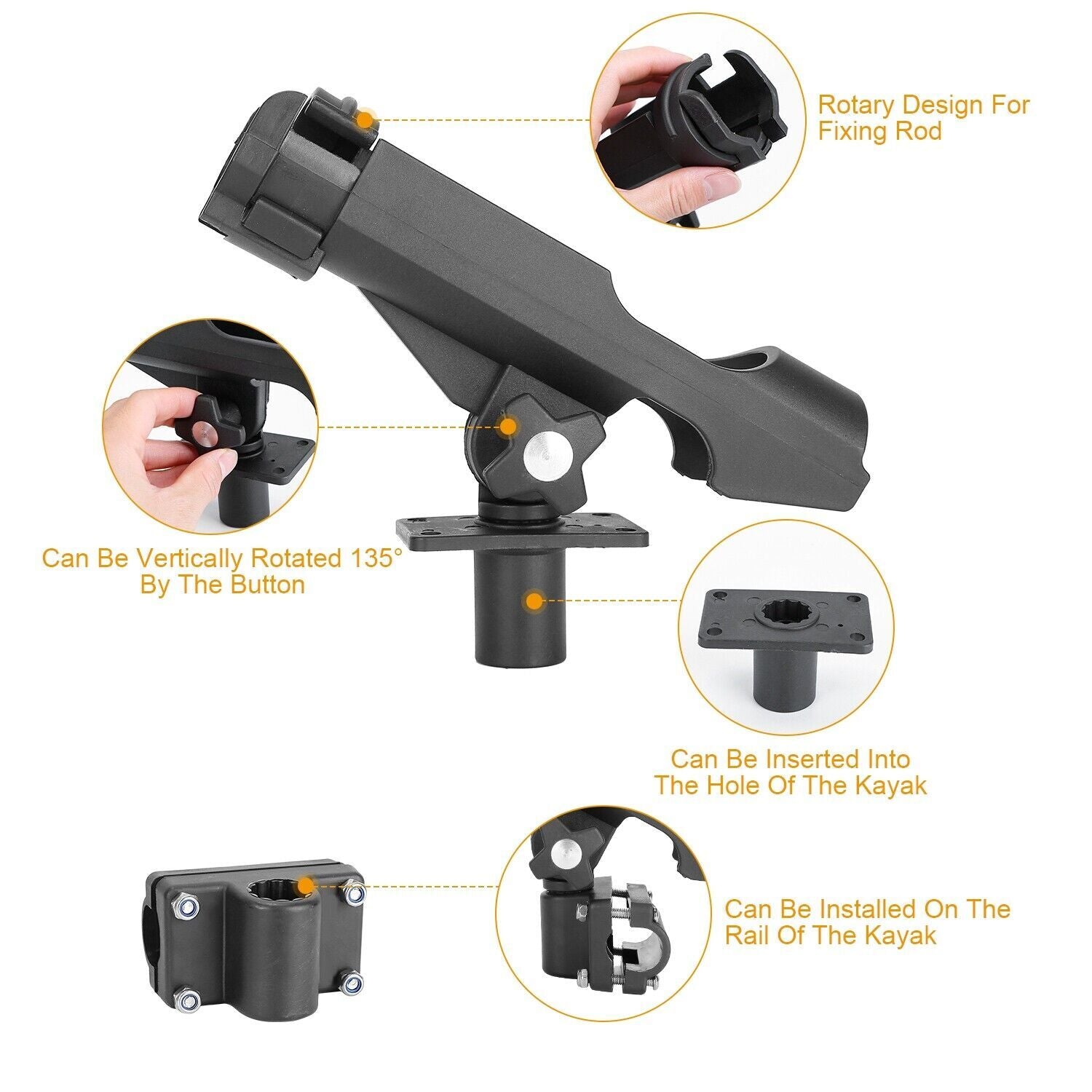 Rotary Design For Fixing Rod

Can Be Vertically Rotated 135° By The Button

Can Be Inserted Into The Hole Of The Kayak

Can Be Installed On The Rail Of The Kayak