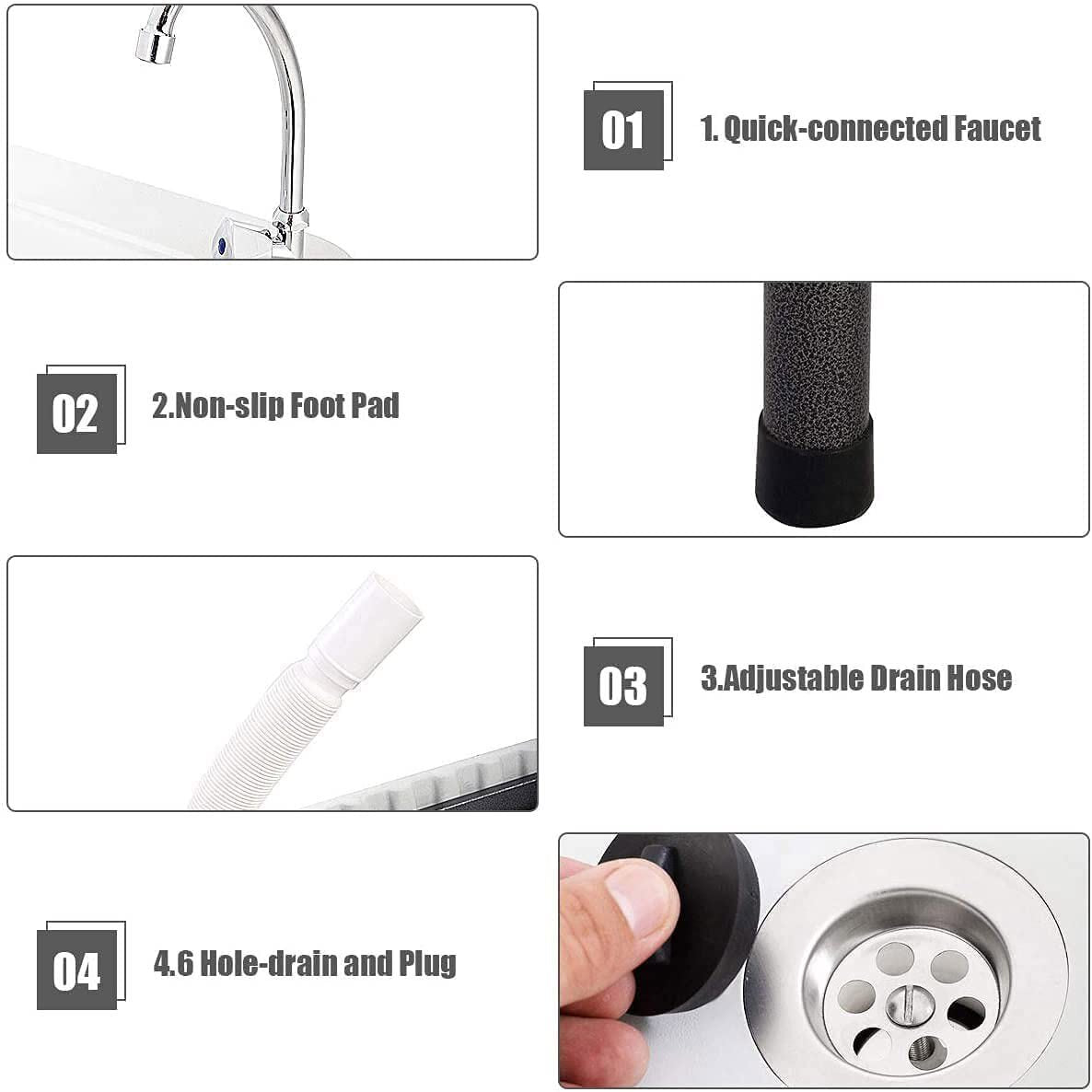 01

1. Quick-connected Faucet

02

2.Non-slip Foot Pad

03

3.Adjustable Drain Hose

04

4.6 Hole-drain and Plug