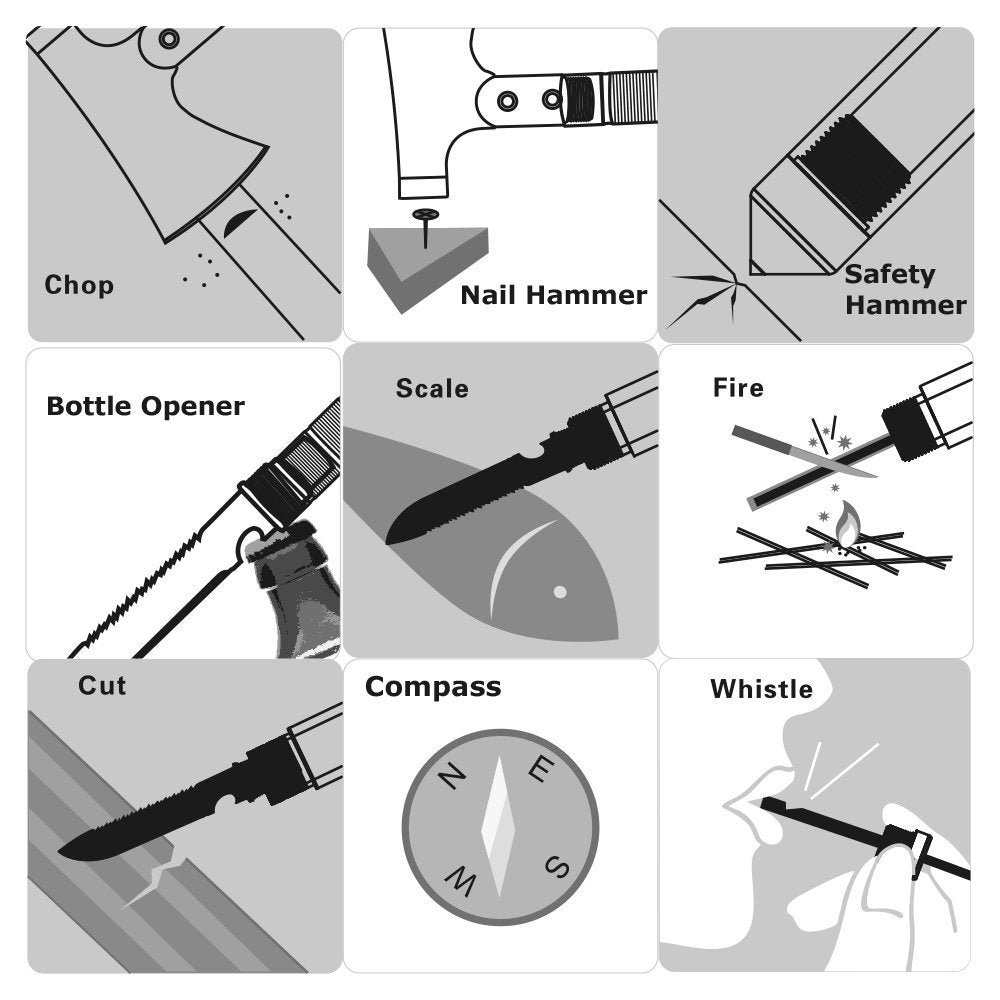 Chop

Nail Hammer

Safety Hammer

Bottle Opener

Scale

Fire

Cut

Compass

N E S W

Whistle