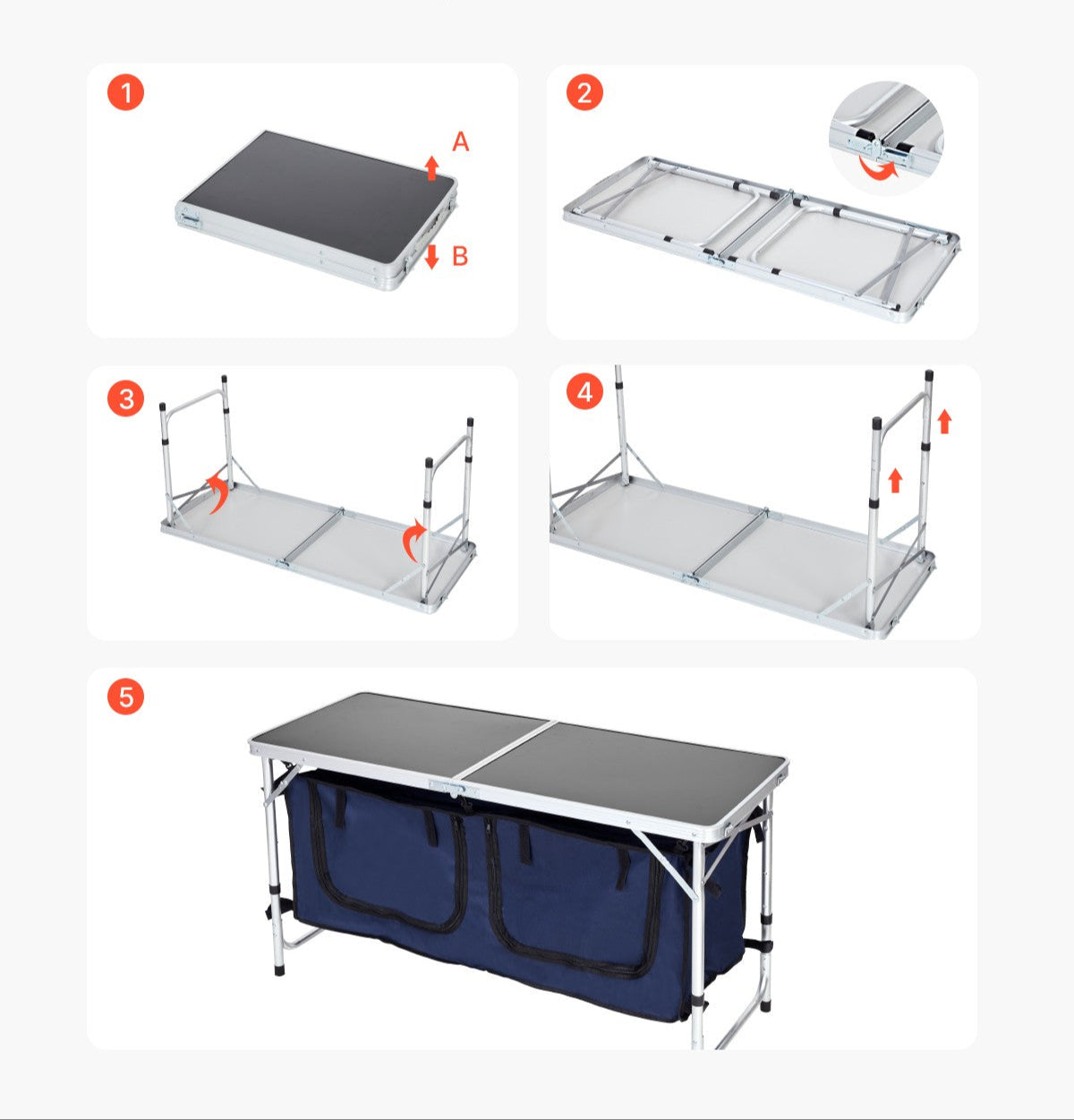 1

A

B

2

3

4

5