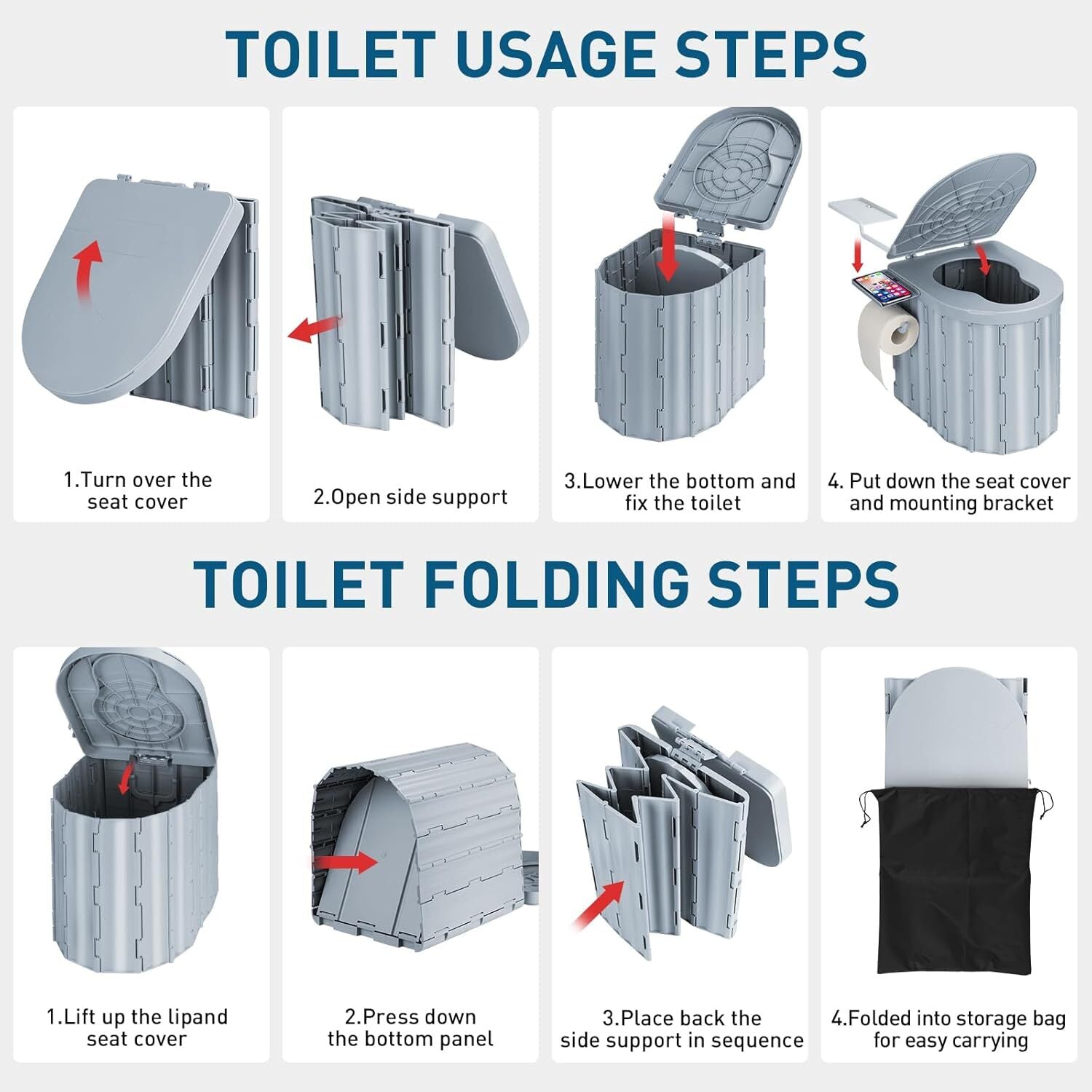 TOILET USAGE STEPS

1.Turn over the seat cover

2.Open side support

3.Lower the bottom and fix the toilet

4. Put down the seat cover and mounting bracket

TOILET FOLDING STEPS

1.Lift up the lipand seat cover

2.Press down the bottom panel

3.Place back the side support in sequence

4.Folded into storage bag for easy carrying