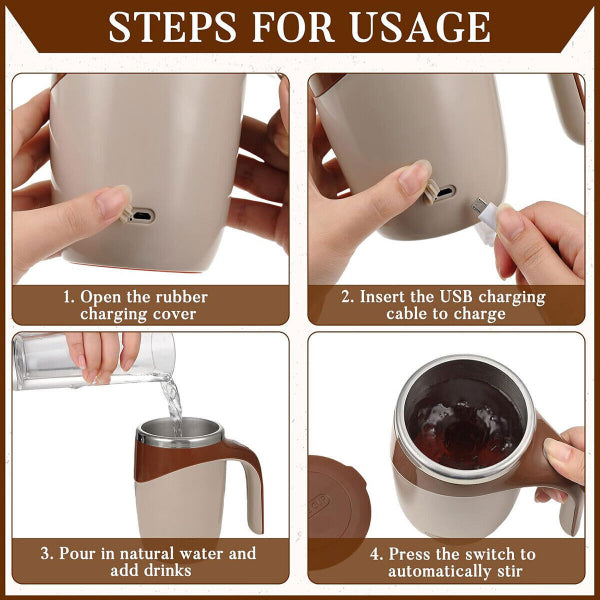 STEPS FOR USAGE

1. Open the rubber charging cover

2. Insert the USB charging cable to charge

3. Pour in natural water and add drinks

4. Press the switch to automatically stir