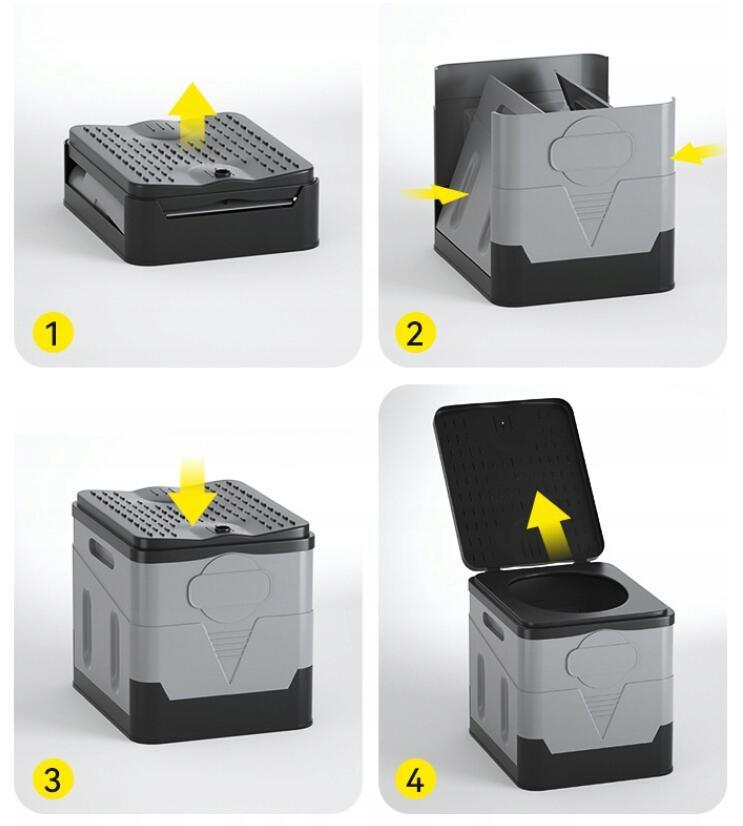 1

2

3

4