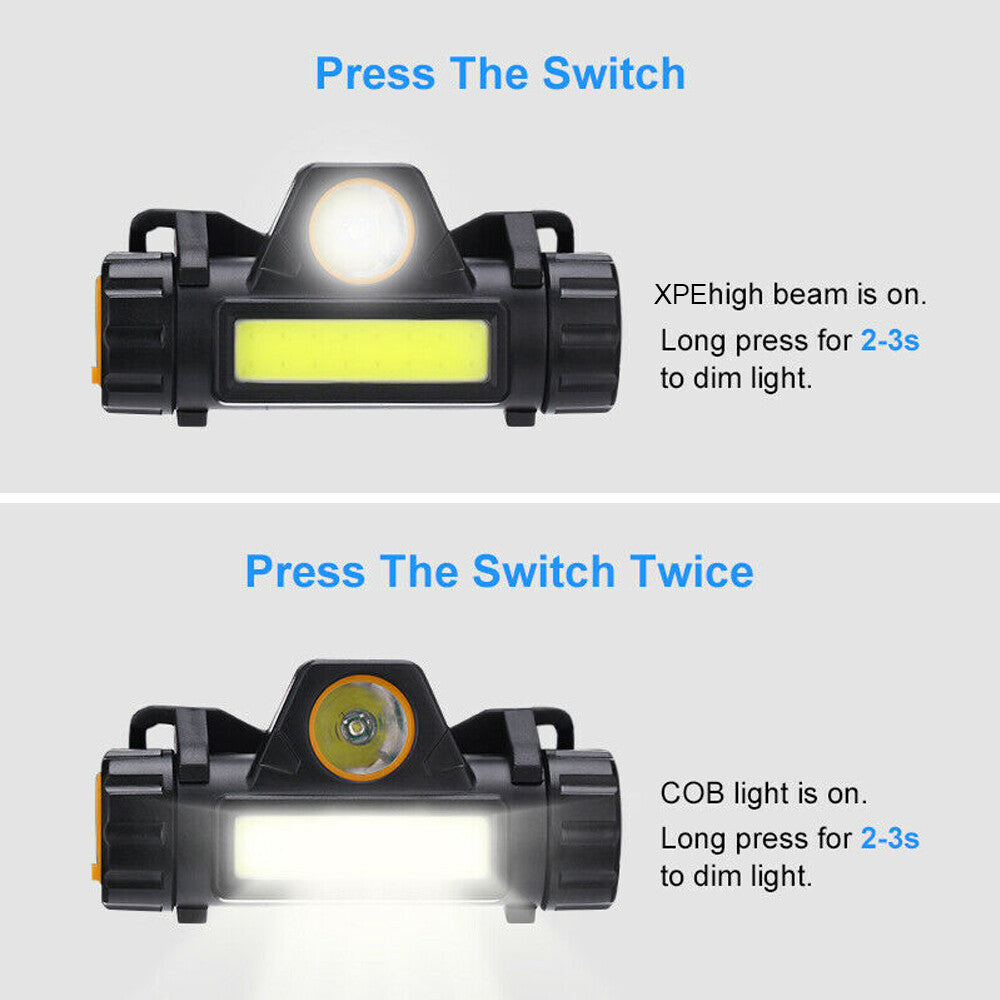 Press The Switch

XPEhigh beam is on.
Long press for 2-3s to dim light.

Press The Switch Twice

COB light is on.
Long press for 2-3s to dim light.