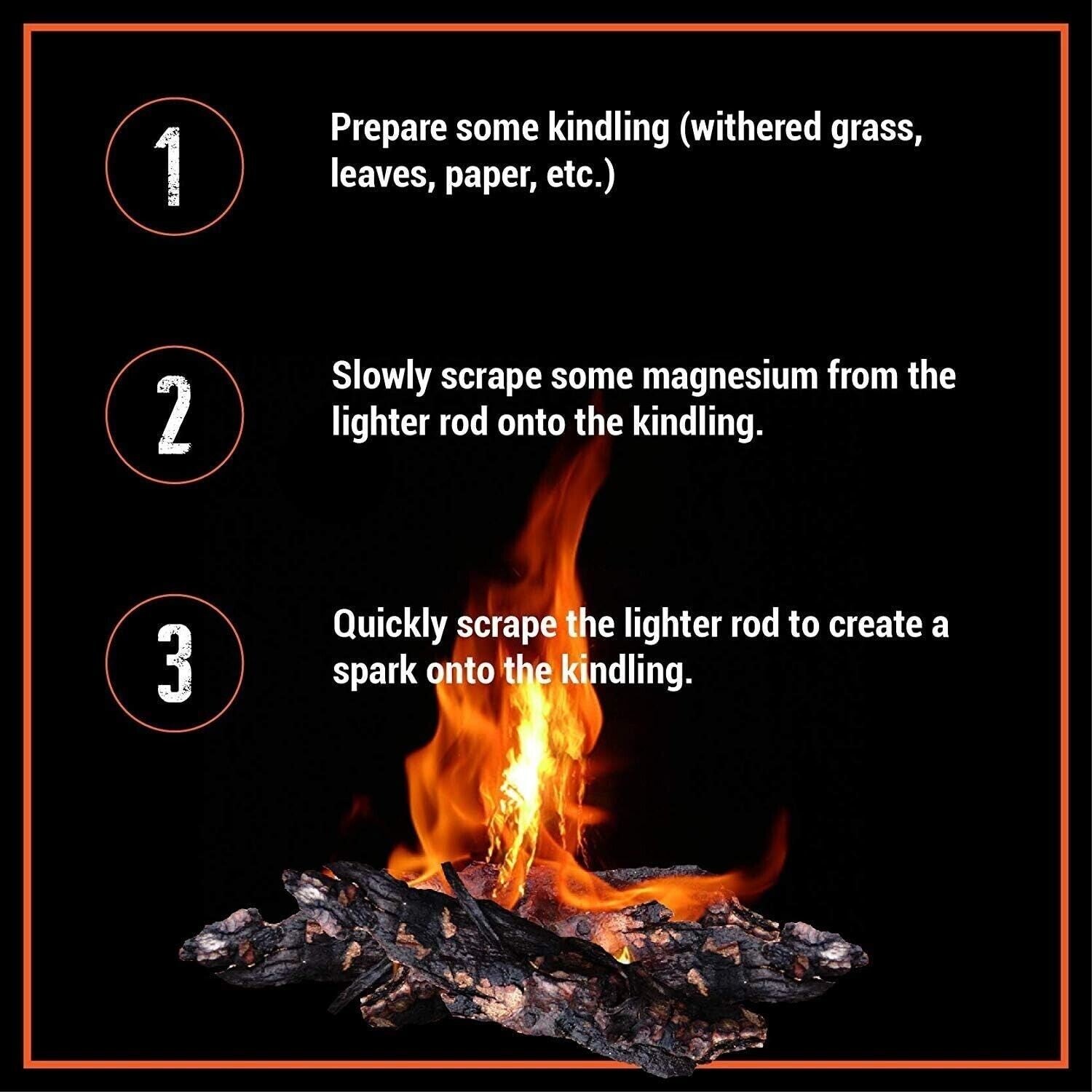 1

Prepare some kindling (withered grass, leaves, paper, etc.)

2

Slowly scrape some magnesium from the lighter rod onto the kindling.

3

Quickly scrape the lighter rod to create a spark onto the kindling.