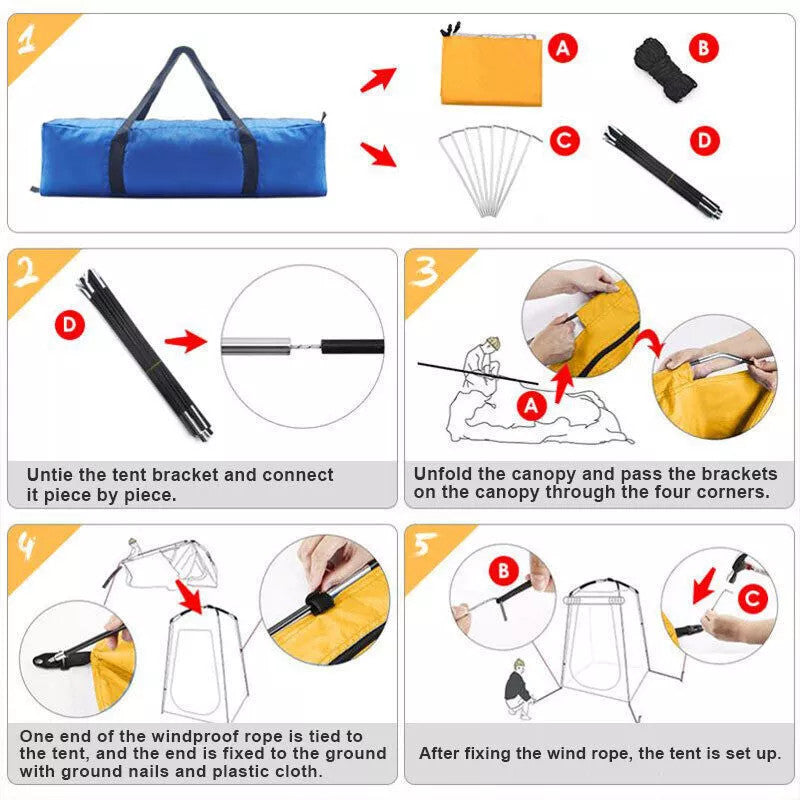 1

A

B

C

D

2

D

Untie the tent bracket and connect it piece by piece.

3

A

Unfold the canopy and pass the brackets on the canopy through the four corners.

4

One end of the windproof rope is tied to the tent, and the end is fixed to the ground with ground nails and plastic cloth.

5

B

C

After fixing the wind rope, the tent is set up.