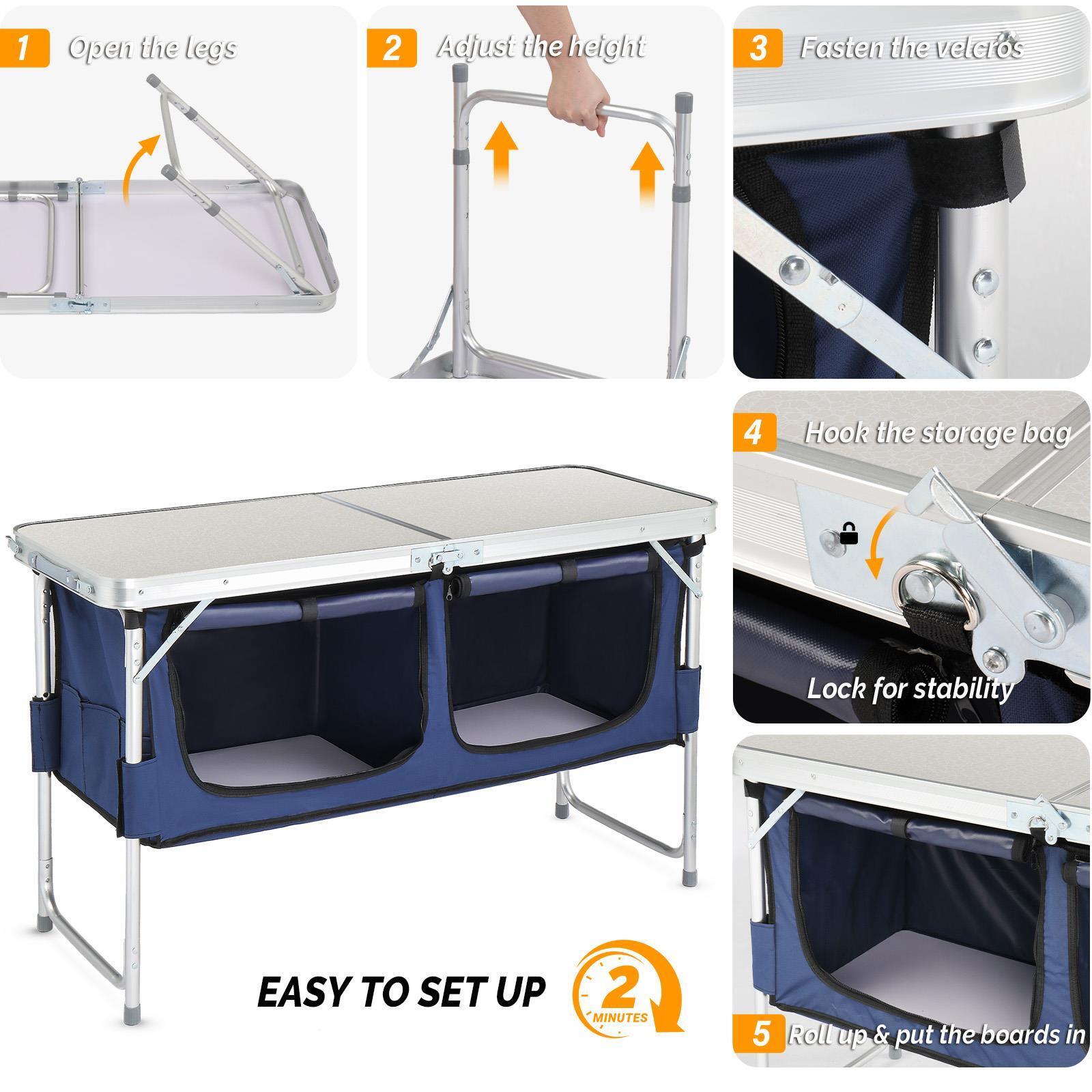 1 Open the legs

2 Adjust the height

3 Fasten the velcros

4 Hook the storage bag

Lock for stability

EASY TO SET UP

2 MINUTES

5 Roll up & put the boards in